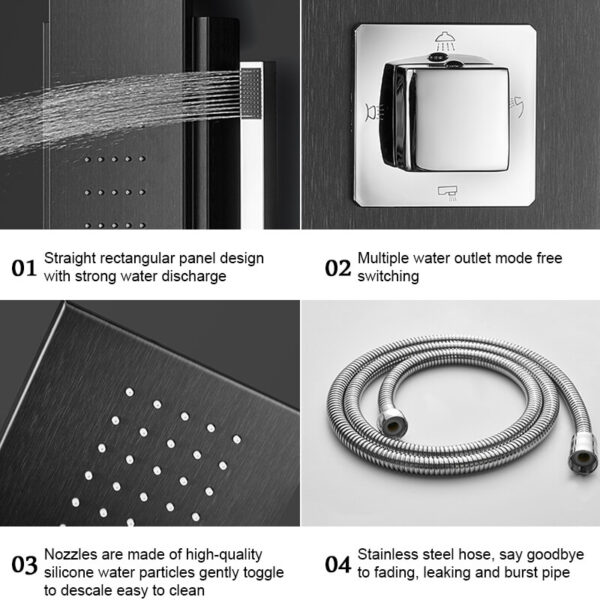 01 Straight rectangular panel design with strong water discharge

02 Multiple water outlet mode free switching

03 Nozzles are made of high-quality silicone water particles gently toggle to descale easy to clean

04 Stainless steel hose, say goodbye to fading, leaking and burst pipe